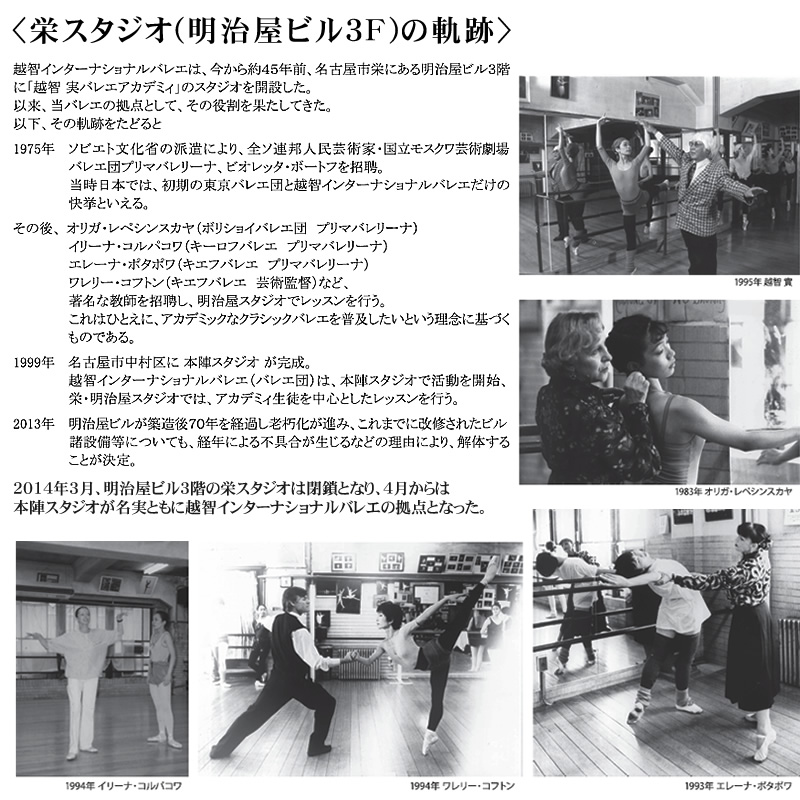 〈栄スタジオ(明治屋ビル3F)の軌跡〉

越智インターナショナルバレエは、今から約45年前、名古屋市栄にある明治屋ビル3階に「越智 実バレエアカデミィ」のスタジオを開設した。
以来、当バレエの拠点として、その役割を果たしてきた。
以下、その軌跡をたどると

1975年　ソビエト文化省の派遣により、全ソ連邦人民芸術家・国立モスクワ芸術劇場バレエ団プリマバレリーナ、ビオレッタ・ボートフを招聘。
当時日本では、初期の東京バレエ団と越智インターナショナルバレエだけの快挙といえる。

その後、オリガ・レペシンスカヤ(ボリショイバレエ団　プリマバレリーナ)
イリーナ・コルパコワ(キーロフバレエ　プリマバレリーナ)
エレーナ・ポタポワ(キエフバレエ　プリマバレリーナ)
ワレリー・コフトン(キエフバレエ　芸術監督)など、
著名な教師を招聘し、明治屋スタジオでレッスンを行う。
これはひとえに、アカデミックなクラシックバレエを普及したいという理念に基づくものである。

1999年　名古屋市中村区に 本陣スタジオ が完成。
越智インターナショナルバレエ(バレエ団)は、本陣スタジオで活動を開始、栄・明治屋スタジオでは、アカデミィ生徒を中心としたレッスンを行う。

2013年　明治屋ビルが築造後70年を経過し老朽化が進み、これまでに改修されたビル諸設備等についても、経年による不具合が生じるなどの理由により、解体することが決定。

2014年3月、明治屋ビル3階の栄スタジオは閉鎖となり、4月からは本陣スタジオが名実ともに越智インターナショナルバレエの拠点となった。

1995年 越智 實

1983年 オリガ・レペシンスカヤ

1994年 イリーナ・コルパコワ

1994年 ワレリー・コフトン

1993年 エレーナ・ポタポワ